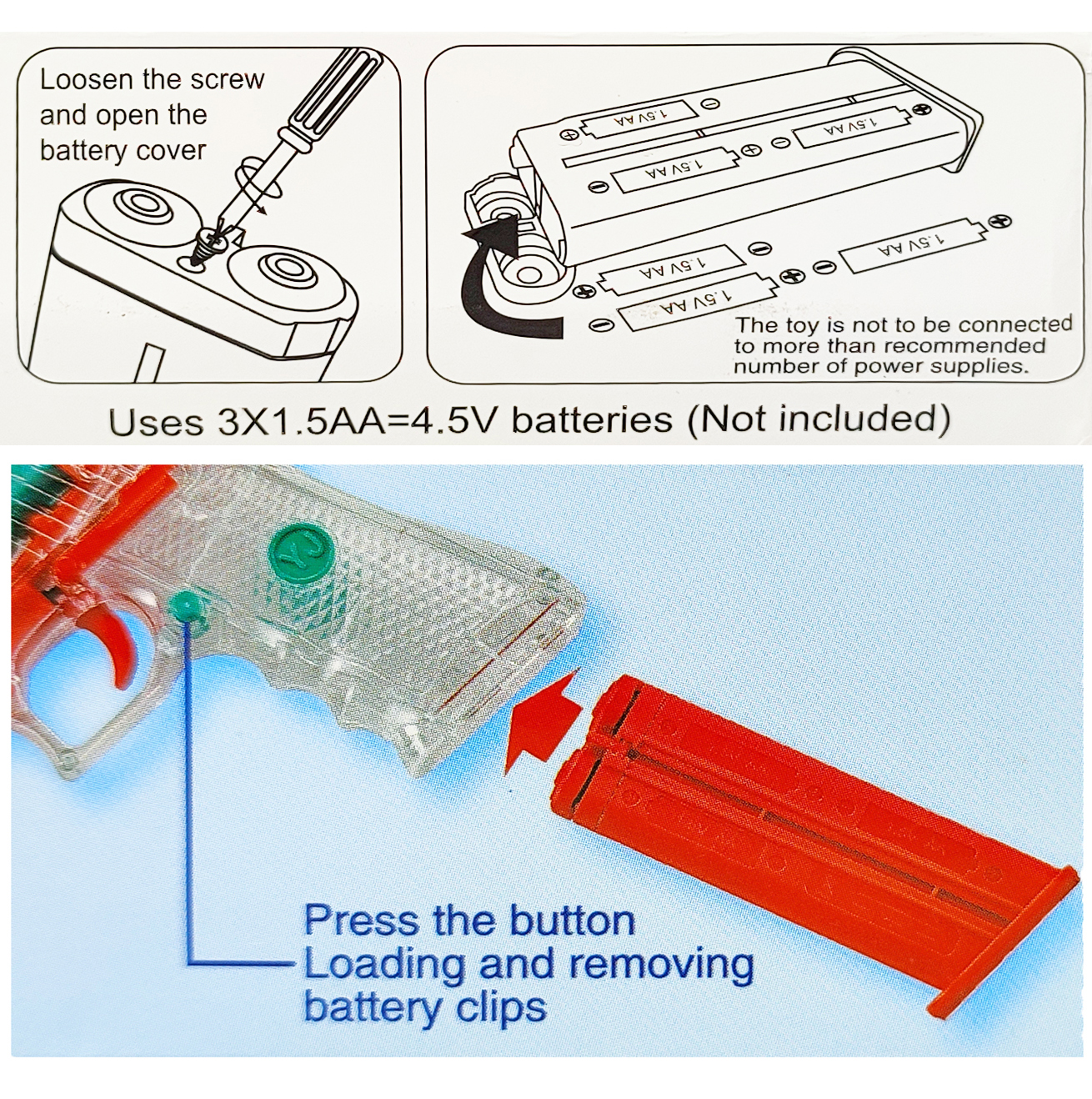 Loosen the screw and open the battery cover

1.5V AA
1.5V AA
1.5V AA
1.5V AA
1.5V AA
1.5V AA

The toy is not to be connected to more than recommended number of power supplies.

Uses 3X1.5AA=4.5V batteries (Not included)

Press the button
Loading and removing battery clips